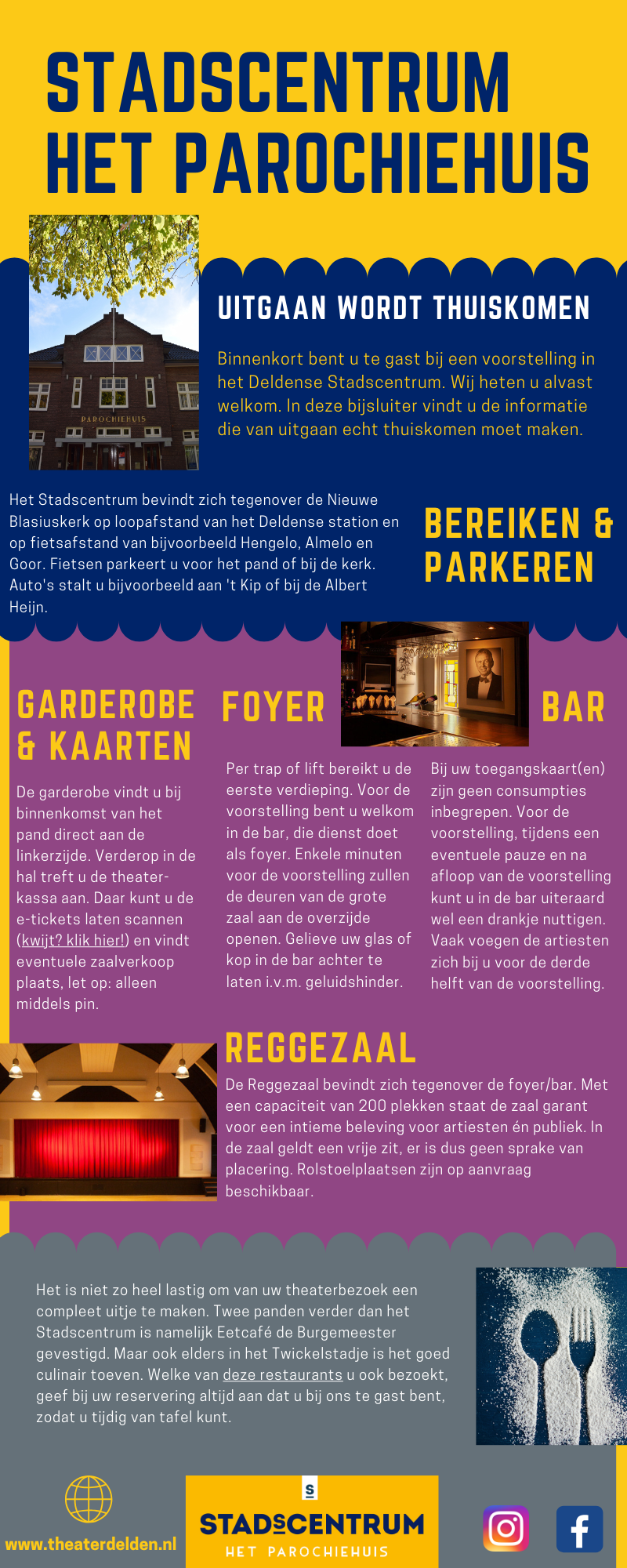 STADSCENTRUM HET PAROCHIEHUIS

PAROCHIEHUIS

UITGAAN WORDT THUISKOMEN

Binnenkort bent u te gast bij een voorstelling in het Deldense Stadscentrum. Wij heten u alvast welkom. In deze bijsluiter vindt u de informatie die van uitgaan echt thuiskomen moet maken.

Het Stadscentrum bevindt zich tegenover de Nieuwe Blasiuskerk op loopafstand van het Deldense station en op fietsafstand van bijvoorbeeld Hengelo, Almelo en Goor. Fietsen parkeert u voor het pand of bij de kerk. Auto's stalt u bijvoorbeeld aan 't Kip of bij de Albert Heijn.

BEREIKEN & PARKEREN

GARDEROBE & KAARTEN

De garderobe vindt u bij binnenkomst van het pand direct aan de linkerzijde. Verderop in de hal treft u de theaterkassa aan. Daar kunt u de e-tickets laten scannen (kwijt? klik hier!) en vindt eventuele zaalverkoop plaats, let op: alleen middels pin.

FOYER

Per trap of lift bereikt u de eerste verdieping. Voor de voorstelling bent u welkom in de bar, die dienst doet als foyer. Enkele minuten voor de voorstelling zullen de deuren van de grote zaal aan de overzijde openen. Gelieve uw glas of kop in de bar achter te laten i.v.m. geluidshinder.

BAR

Bij uw toegangskaart(en) zijn geen consumpties inbegrepen. Voor de voorstelling, tijdens een eventuele pauze en na afloop van de voorstelling kunt u in de bar uiteraard wel een drankje nuttigen. Vaak voegen de artiesten zich bij u voor de derde helft van de voorstelling.

REGGEZAAL

De Reggezaal bevindt zich tegenover de foyer/bar. Met een capaciteit van 200 plekken staat de zaal garant voor een intieme beleving voor artiesten én publiek. In de zaal geldt een vrije zit, er is dus geen sprake van placering. Rolstoelplaatsen zijn op aanvraag beschikbaar.

Het is niet zo heel lastig om van uw theaterbezoek een compleet uitje te maken. Twee panden verder dan het Stadscentrum is namelijk Eetcafé de Burgemeester gevestigd. Maar ook elders in het Twickelstadje is het goed culinair toeven. Welke van deze restaurants u ook bezoekt, geef bij uw reservering altijd aan dat u bij ons te gast bent, zodat u tijdig van tafel kunt.

www.theaterdelden.nl

S
STADSCENTRUM
HET PAROCHIEHUIS